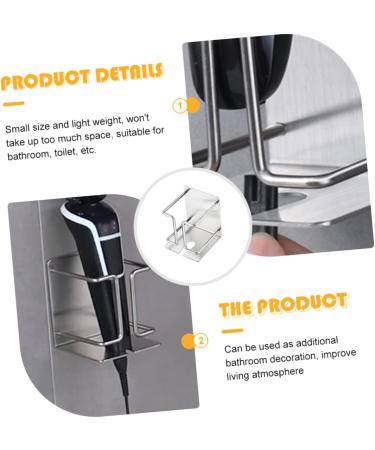 PRODUCT DETAILS

Small size and light weight, won't take up too much space, suitable for bathroom, toilet, etc.

1

THE PRODUCT

2

Can be used as additional bathroom decoration, improve living atmosphere