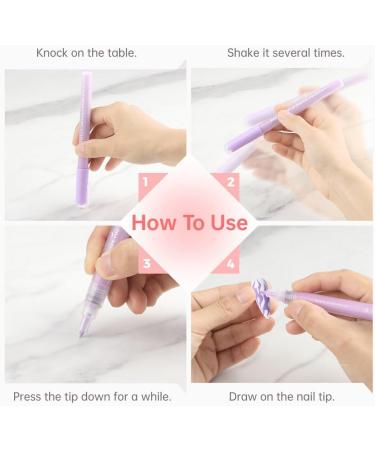 Knock on the table.

Shake it several times.

1

2

How To Use

3

4

Press the tip down for a while.

Draw on the nail tip.