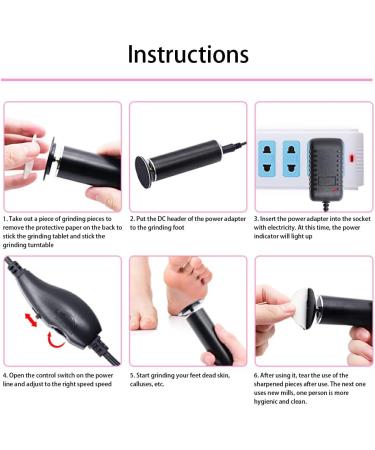 Instructions

1. Take out a piece of grinding pieces to remove the protective paper on the back to stick the grinding tablet and stick the grinding turntable

2. Put the DC header of the power adapter to the grinding foot

3. Insert the power adapter into the socket with electricity. At this time, the power indicator will light up

4. Open the control switch on the power line and adjust to the right speed speed

5. Start grinding your feet dead skin, calluses, etc.

6. After using it, tear the use of the sharpened pieces after use. The next one uses new mills, one person is more hygienic and clean.