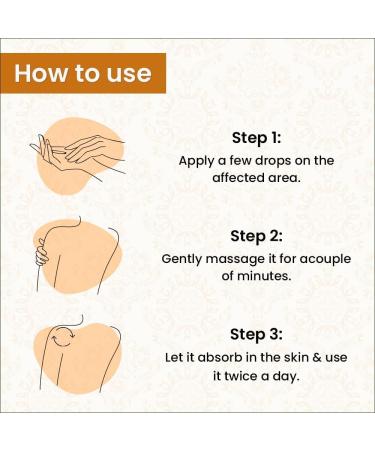 How to use

Step 1:
Apply a few drops on the affected area.

Step 2:
Gently massage it for acouple of minutes.

Step 3:
Let it absorb in the skin & use it twice a day.