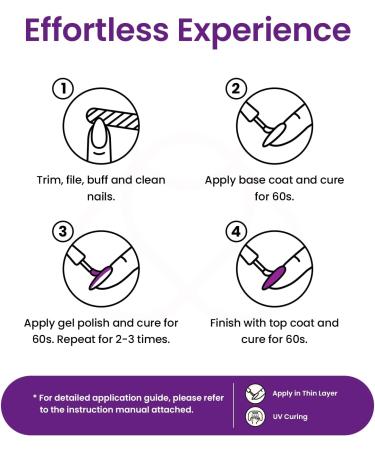 Effortless Experience

1

Trim, file, buff and clean nails.

2

Apply base coat and cure for 60s.

3

Apply gel polish and cure for 60s. Repeat for 2-3 times.

4

Finish with top coat and cure for 60s.

* For detailed application guide, please refer to the instruction manual attached.

Apply in Thin Layer

UV Curing