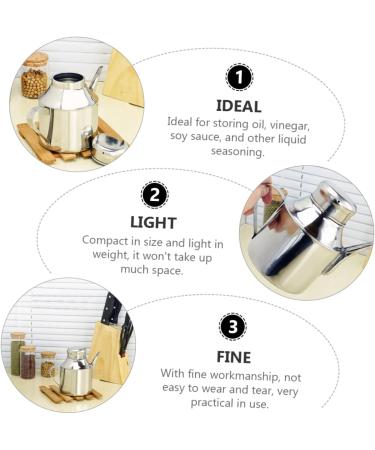 1
IDEAL
Ideal for storing oil, vinegar, soy sauce, and other liquid seasoning.

2
LIGHT
Compact in size and light in weight, it won't take up much space.

3
FINE
With fine workmanship, not easy to wear and tear, very practical in use.