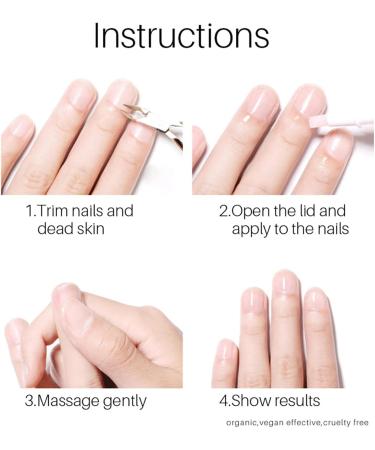 Instructions

1.Trim nails and dead skin

2.Open the lid and apply to the nails

3.Massage gently

4.Show results

organic,vegan effective,cruelty free