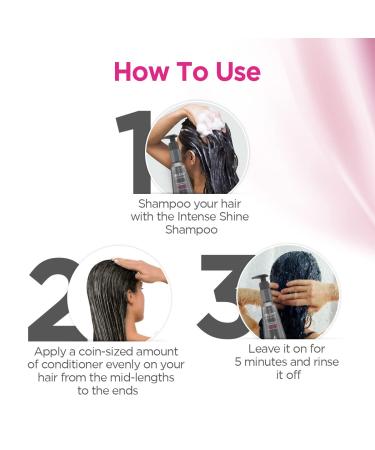 How To Use

1

Shampoo your hair with the Intense Shine Shampoo

2

Apply a coin-sized amount of conditioner evenly on your hair from the mid-lengths to the ends

3

Leave it on for 5 minutes and rinse it off