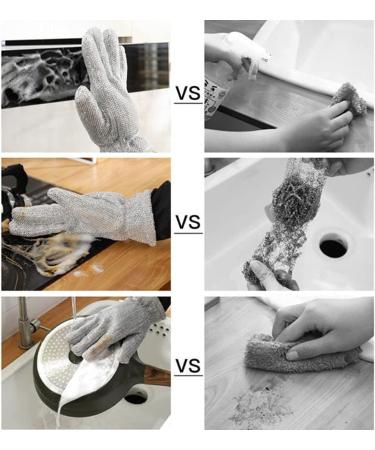 VS

VS

VS