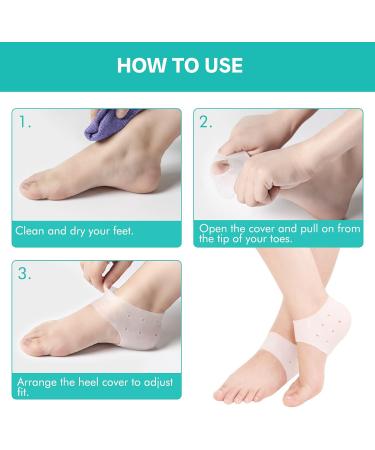 HOW TO USE

1.

Clean and dry your feet.

2.

Open the cover and pull on from the tip of your toes.

3.

Arrange the heel cover to adjust fit.