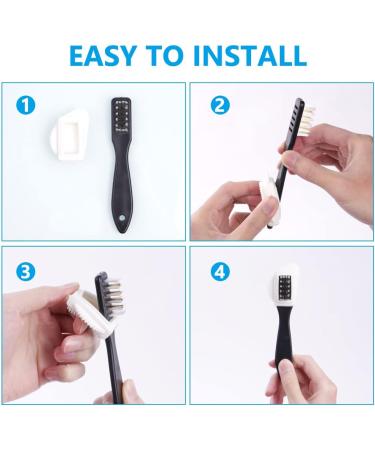 EASY TO INSTALL

1

2

3

4