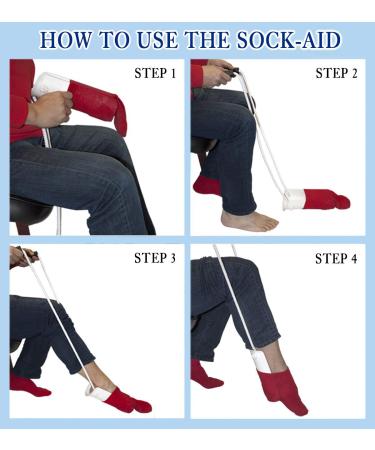 HOW TO USE THE SOCK-AID

STEP 1

STEP 2

STEP 3

STEP 4