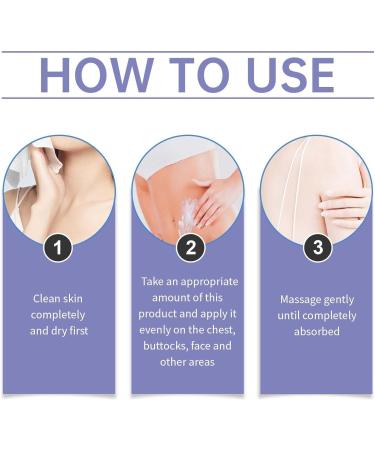 HOW TO USE

1

Clean skin completely and dry first

2

Take an appropriate amount of this product and apply it evenly on the chest, buttocks, face and other areas

3

Massage gently until completely absorbed