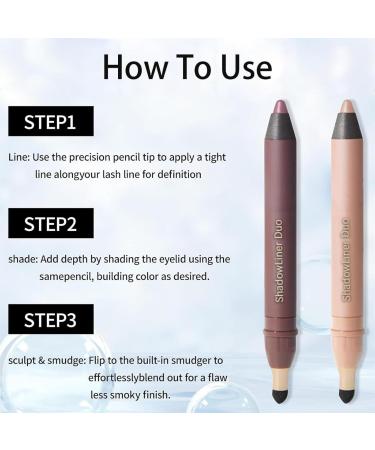 How To Use

STEP1

Line: Use the precision pencil tip to apply a tight line alongyour lash line for definition

STEP2

shade: Add depth by shading the eyelid using the samepencil, building color as desired.

STEP3

sculpt & smudge: Flip to the built-in smudger to effortlesslyblend out for a flaw less smoky finish.

ShadowLiner Duo

ShadowLiner Duo