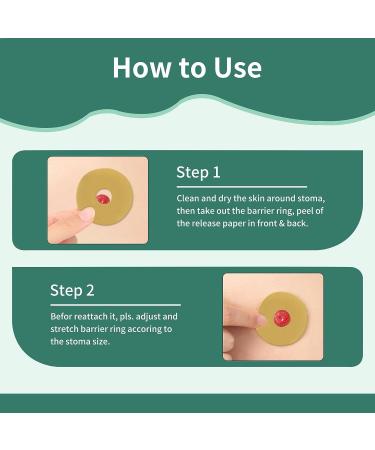 How to Use

Step 1

Clean and dry the skin around stoma, then take out the barrier ring, peel of the release paper in front & back.

Step 2

Befor reattach it, pls. adjust and stretch barrier ring accoring to the stoma size.