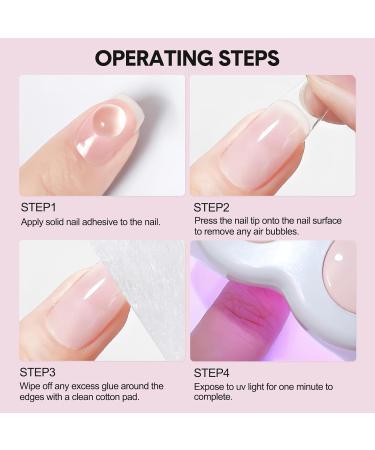 OPERATING STEPS

STEP1
Apply solid nail adhesive to the nail.

STEP2
Press the nail tip onto the nail surface to remove any air bubbles.

STEP3
Wipe off any excess glue around the edges with a clean cotton pad.

STEP4
Expose to uv light for one minute to complete.