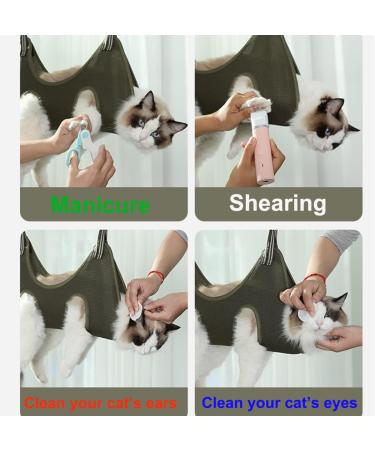 Manicure

Shearing

Clean your cat's ears

Clean your cat's eyes