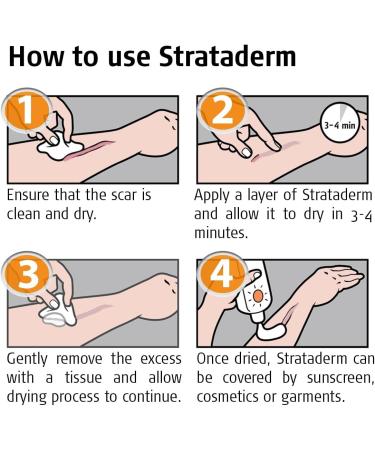 How to use Strataderm

1

Ensure that the scar is clean and dry.

2

3-4 min

Apply a layer of Strataderm and allow it to dry in 3-4 minutes.

3

Gently remove the excess with a tissue and allow drying process to continue.

4

Once dried, Strataderm can be covered by sunscreen, cosmetics or garments.