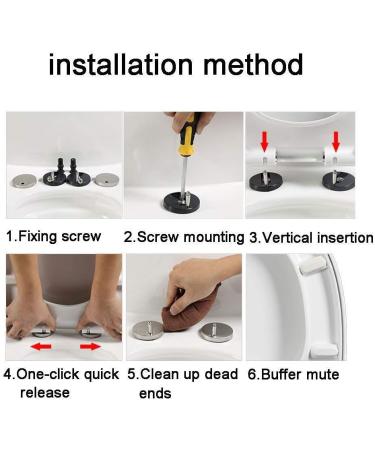 installation method

1.Fixing screw

2.Screw mounting

3.Vertical insertion

4.One-click quick release

5.Clean up dead ends

6.Buffer mute