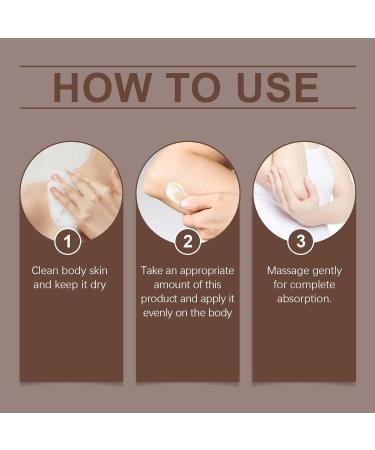 HOW TO USE

1

Clean body skin and keep it dry

2

Take an appropriate amount of this product and apply it evenly on the body

3

Massage gently for complete absorption.