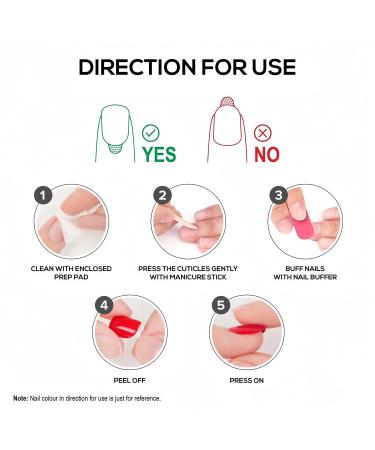 DIRECTION FOR USE

YES

NO

1
CLEAN WITH ENCLOSED PREP PAD

2
PRESS THE CUTICLES GENTLY WITH MANICURE STICK

3
BUFF NAILS WITH NAIL BUFFER

4
PEEL OFF

5
PRESS ON

Note: Nail colour in direction for use is just for reference.