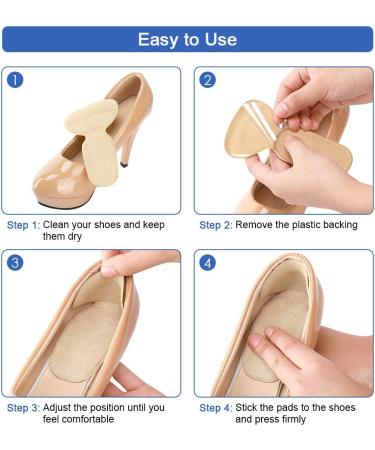 Easy to Use

1

Step 1: Clean your shoes and keep them dry

2

Step 2: Remove the plastic backing

3

Step 3: Adjust the position until you feel comfortable

4

Step 4: Stick the pads to the shoes and press firmly