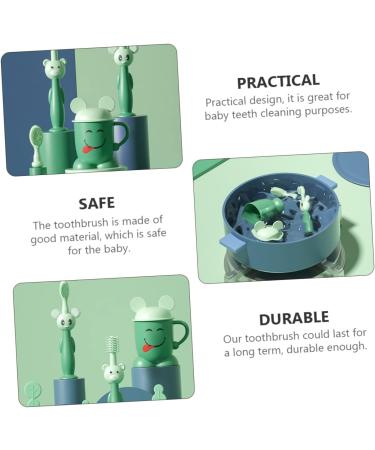 PRACTICAL
Practical design, it is great for baby teeth cleaning purposes.

SAFE
The toothbrush is made of good material, which is safe for the baby.

DURABLE
Our toothbrush could last for a long term, durable enough.