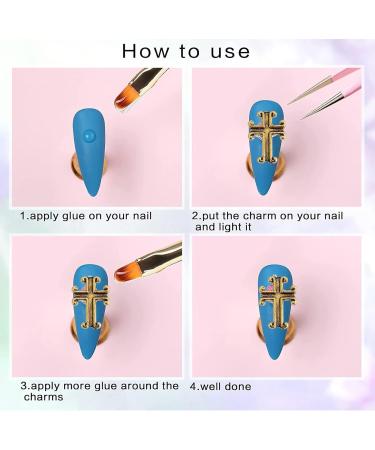 How to use

1.apply glue on your nail

2.put the charm on your nail and light it

3.apply more glue around the charms

4.well done