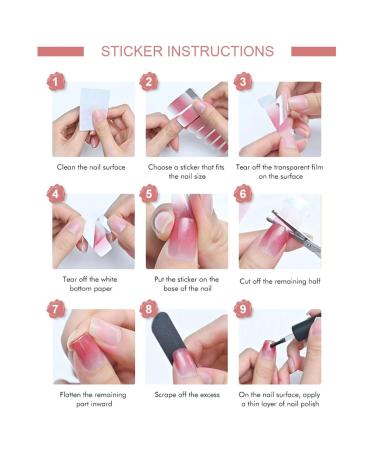 STICKER INSTRUCTIONS

1
Clean the nail surface

2
Choose a sticker that fits the nail size

3
Tear off the transparent film on the surface

4
Tear off the white bottom paper

5
Put the sticker on the base of the nail

6
Cut off the remaining half

7
Flatten the remaining part inward

8
Scrape off the excess

9
On the nail surface, apply a thin layer of nail polish