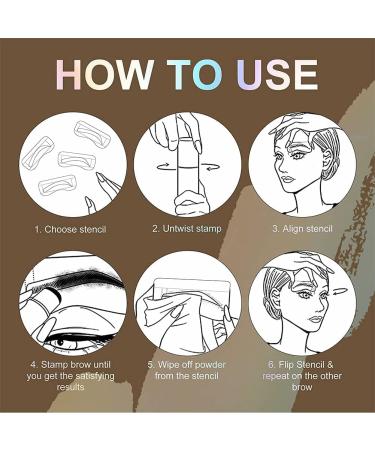 HOW TO USE

1. Choose stencil

2. Untwist stamp

3. Align stencil

4. Stamp brow until you get the satisfying results

5. Wipe off powder from the stencil

6. Flip Stencil & repeat on the other brow