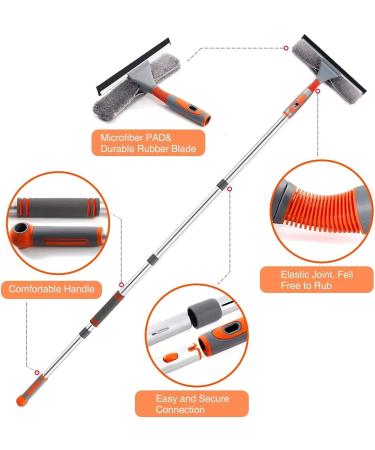 Microfiber PAD& Durable Rubber Blade

Comfortable Handle

Elastic Joint, Feil Free to Rub

Easy and Secure Connection