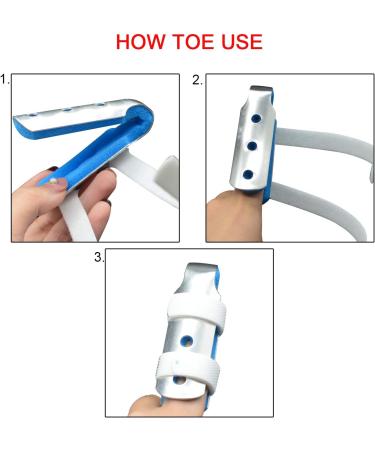 HOW TOE USE

1.

2.

3.