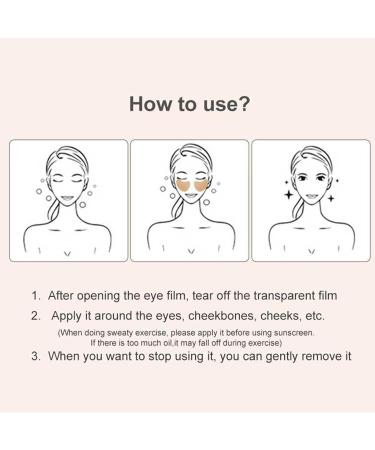 How to use?

1. After opening the eye film, tear off the transparent film

2. Apply it around the eyes, cheekbones, cheeks, etc.

(When doing sweaty exercise, please apply it before using sunscreen. If there is too much oil,it may fall off during exercise)

3. When you want to stop using it, you can gently remove it