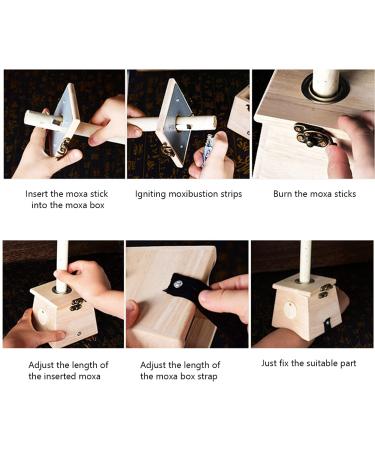 Insert the moxa stick into the moxa box

Igniting moxibustion strips

Burn the moxa sticks

Adjust the length of the inserted moxa

Adjust the length of the moxa box strap

Just fix the suitable part