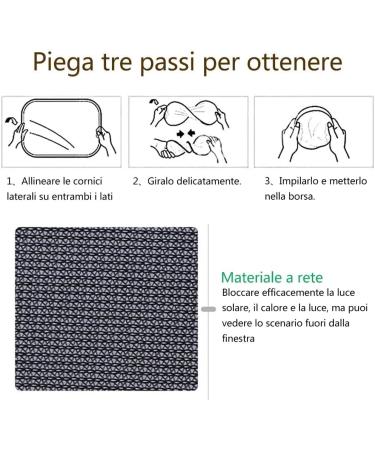 Piega tre passi per ottenere

1、Allineare le cornici laterali su entrambi i lati

2、Giralo delicatamente.

3、Impilarlo e metterlo nella borsa.

Materiale a rete
Bloccare efficacemente la luce solare, il calore e la luce, ma puoi vedere lo scenario fuori dalla finestra