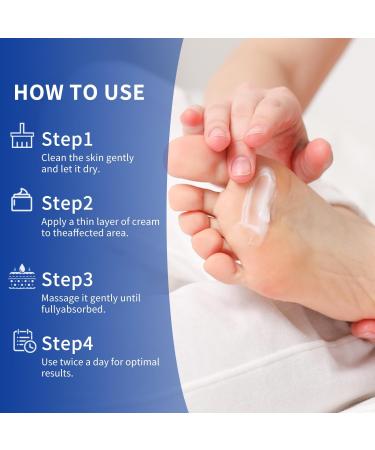 HOW TO USE

Step1
Clean the skin gently and let it dry.

Step2
Apply a thin layer of cream to theaffected area.

Step3
Massage it gently until fullyabsorbed.

Step4
Use twice a day for optimal results.