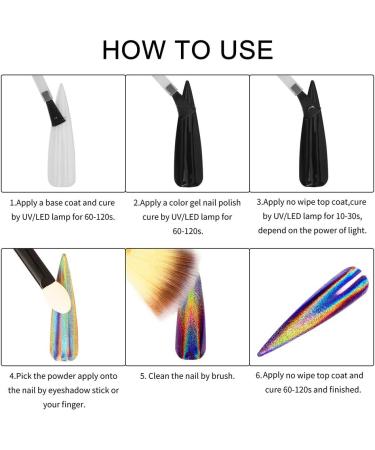 HOW TO USE

1.Apply a base coat and cure by UV/LED lamp for 60-120s.

2.Apply a color gel nail polish cure by UV/LED lamp for 60-120s.

3.Apply no wipe top coat,cure by UV/LED lamp for 10-30s, depend on the power of light.

4.Pick the powder apply onto the nail by eyeshadow stick or your finger.

5. Clean the nail by brush.

6.Apply no wipe top coat and cure 60-120s and finished.