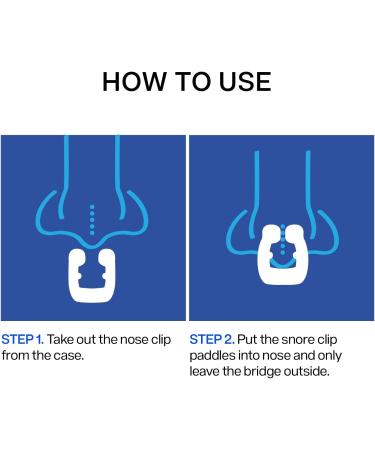 HOW TO USE

STEP 1. Take out the nose clip from the case.

STEP 2. Put the snore clip paddles into nose and only leave the bridge outside.