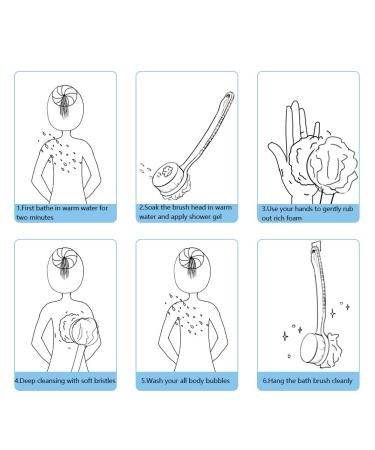 1.First bathe in warm water for two minutes

2.Soak the brush head in warm water and apply shower gel

3.Use your hands to gently rub out rich foam

4.Deep cleansing with soft bristles

5.Wash your all body bubbles

6.Hang the bath brush cleanly