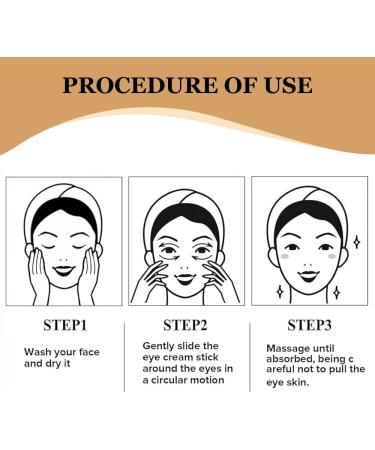 PROCEDURE OF USE

STEP1

Wash your face and dry it

STEP2

Gently slide the eye cream stick around the eyes in a circular motion

STEP3

Massage until absorbed, being c areful not to pull the eye skin.