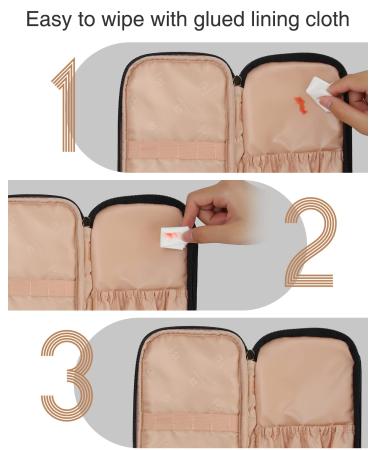 Easy to wipe with glued lining cloth

1

2

3