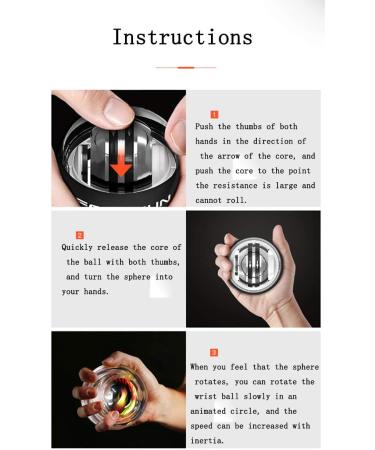 Instructions

1
Push the thumbs of both hands in the direction of the arrow of the core, and push the core to the point the resistance is large and cannot roll.

2
Quickly release the core of the ball with both thumbs, and turn the sphere into your hands.

3
When you feel that the sphere rotates, you can rotate the wrist ball slowly in an animated circle, and the speed can be increased with inertia.