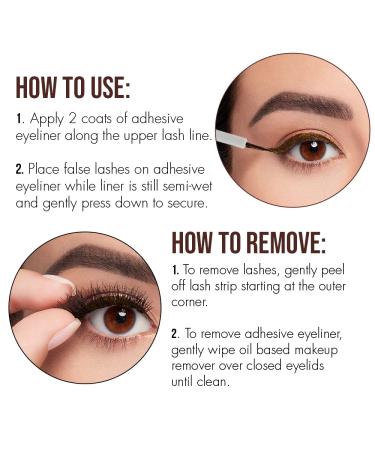 HOW TO USE:

1. Apply 2 coats of adhesive eyeliner along the upper lash line.

2. Place false lashes on adhesive eyeliner while liner is still semi-wet and gently press down to secure.

HOW TO REMOVE:

1. To remove lashes, gently peel off lash strip starting at the outer corner.

2. To remove adhesive eyeliner, gently wipe oil based makeup remover over closed eyelids until clean.