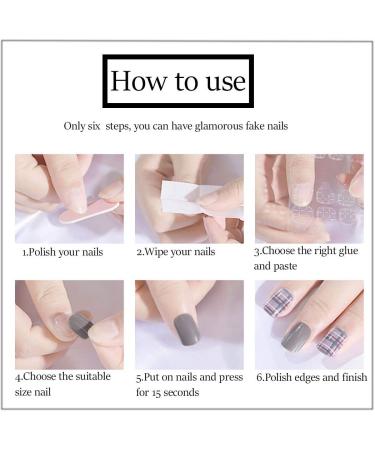 How to use

Only six  steps, you can have glamorous fake nails

1.Polish your nails

2.Wipe your nails

3.Choose the right glue and paste

4.Choose the suitable size nail

5.Put on nails and press for 15 seconds

6.Polish edges and finish