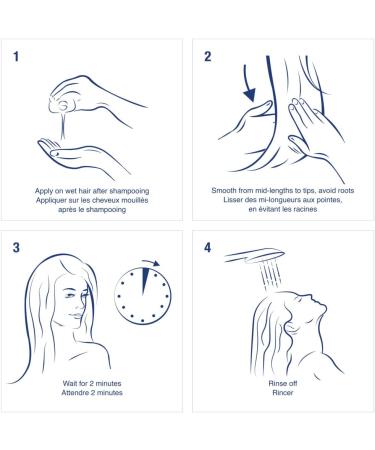 1

Apply on wet hair after shampooing
Appliquer sur les cheveux mouillés après le shampooing

2

Smooth from mid-lengths to tips, avoid roots
Lisser des mi-longueurs aux pointes, en évitant les racines

3

Wait for 2 minutes
Attendre 2 minutes

4

Rinse off
Rincer