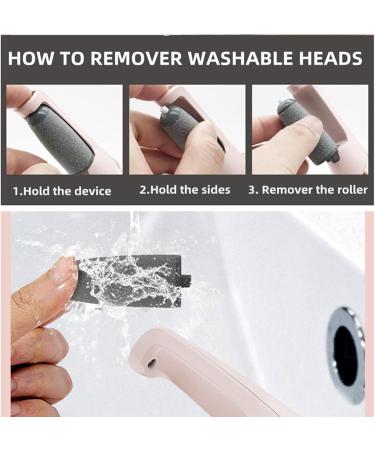 HOW TO REMOVER WASHABLE HEADS

1.Hold the device

2.Hold the sides

3. Remover the roller