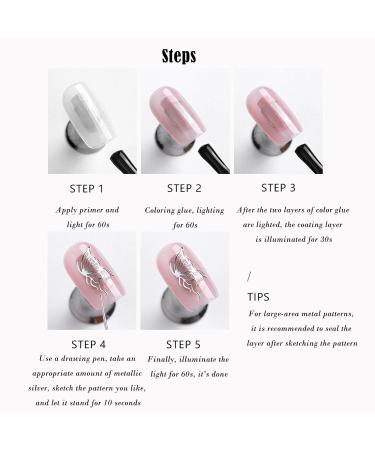 Steps

STEP 1

Apply primer and light for 60s

STEP 2

Coloring glue, lighting for 60s

STEP 3

After the two layers of color glue are lighted, the coating layer is illuminated for 30s

STEP 4

Use a drawing pen, take an appropriate amount of metallic silver, sketch the pattern you like, and let it stand for 10 seconds

STEP 5

Finally, illuminate the light for 60s, it's done

/

TIPS

For large-area metal patterns, it is recommended to seal the layer after sketching the pattern