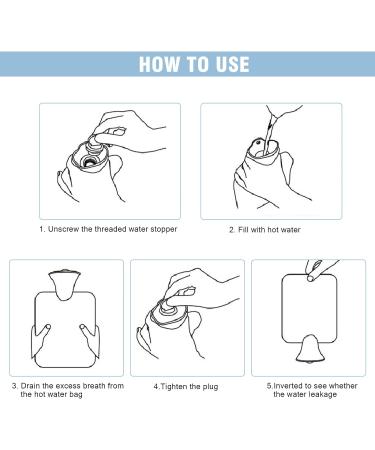 HOW TO USE

1. Unscrew the threaded water stopper

2. Fill with hot water

3. Drain the excess breath from the hot water bag

4.Tighten the plug

5.Inverted to see whether the water leakage