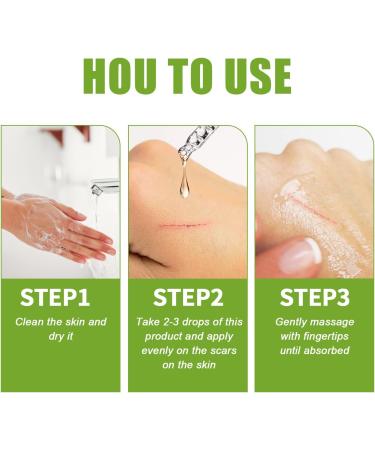 HOU TO USE

STEP1
Clean the skin and dry it

STEP2
Take 2-3 drops of this product and apply evenly on the scars on the skin

STEP3
Gently massage with fingertips until absorbed