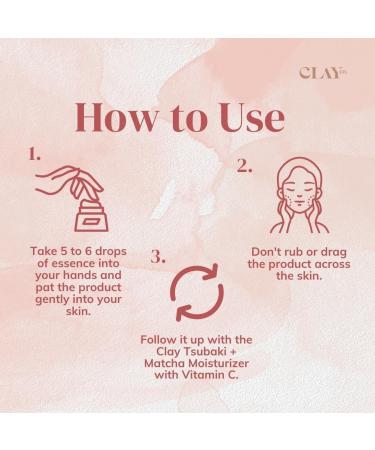 CLAY

How to Use

1.

Take 5 to 6 drops of essence into your hands and pat the product gently into your skin.

2.

Don't rub or drag the product across the skin.

3.

Follow it up with the Clay Tsubaki + Matcha Moisturizer with Vitamin C.