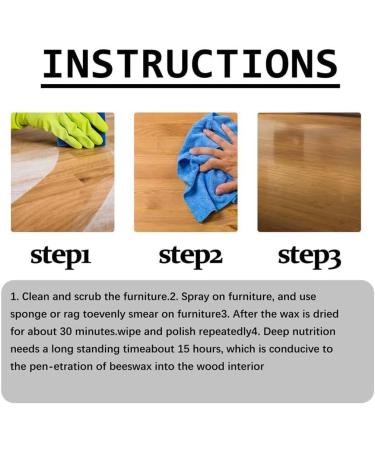 INSTRUCTIONS

step1

step2

step3

1. Clean and scrub the furniture.2. Spray on furniture, and use sponge or rag toevenly smear on furniture3. After the wax is dried for about 30 minutes.wipe and polish repeatedly4. Deep nutrition needs a long standing timeabout 15 hours, which is conducive to the pen-etration of beeswax into the wood interior