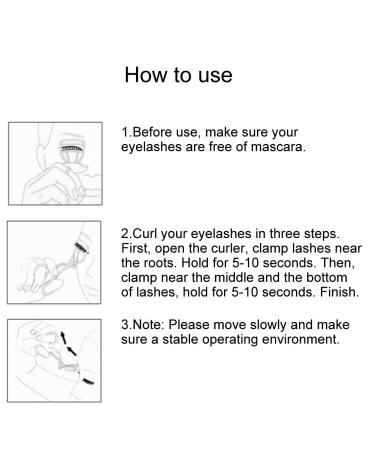 How to use

1.Before use, make sure your eyelashes are free of mascara.

2.Curl your eyelashes in three steps. First, open the curler, clamp lashes near the roots. Hold for 5-10 seconds. Then, clamp near the middle and the bottom of lashes, hold for 5-10 seconds. Finish.

3.Note: Please move slowly and make sure a stable operating environment.