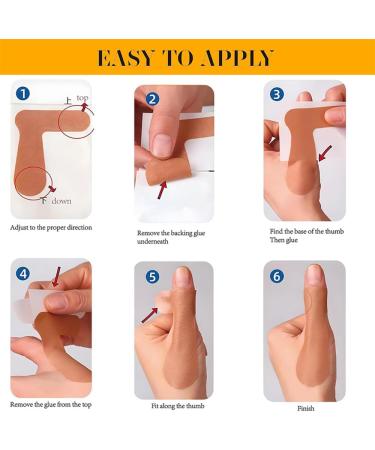 EASY TO APPLY

1
上 top
下 down
Adjust to the proper direction

2
Remove the backing glue underneath

3
Find the base of the thumb Then glue

4
Remove the glue from the top

5
Fit along the thumb

6
Finish