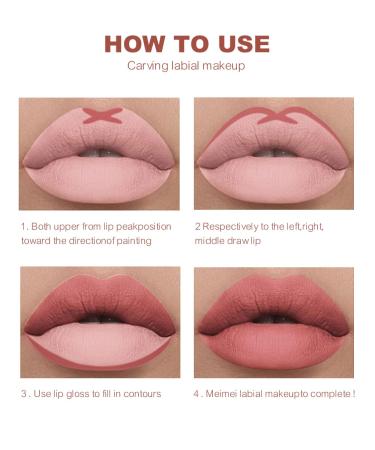 HOW TO USE
Carving labial makeup

1. Both upper from lip peakposition toward the directionof painting

2 Respectively to the left,right, middle draw lip

3 . Use lip gloss to fill in contours

4 . Meimei labial makeupto complete !